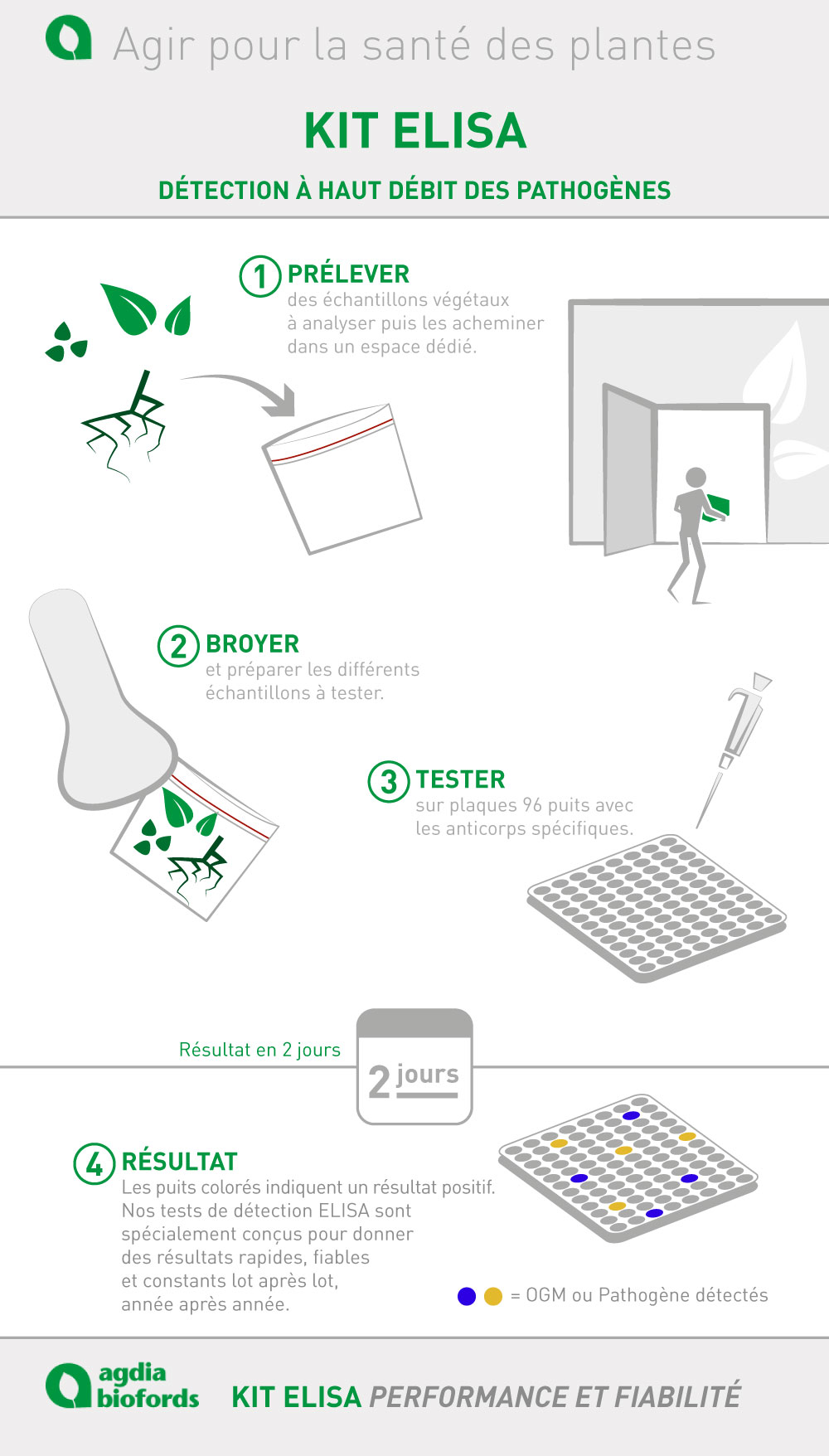 Agir pour la santé des plantes

KIT ELISA

DÉTECTION À HAUT DÉBIT DES PATHOGÈNES

1 PRÉLEVER
des échantillons végétaux à analyser puis les acheminer dans un espace dédié.

2 BROYER
et préparer les différents échantillons à tester.

3 TESTER
sur plaques 96 puits avec les anticorps spécifiques.

Résultat en 2 jours

2 jours

4 RÉSULTAT
Les puits colorés indiquent un résultat positif. Nos tests de détection ELISA sont spécialement conçus pour donner des résultats rapides, fiables et constants lot après lot, année après année.

= OGM ou Pathogène détectés

agdia biofords

KIT ELISA PERFORMANCE ET FIABILITÉ