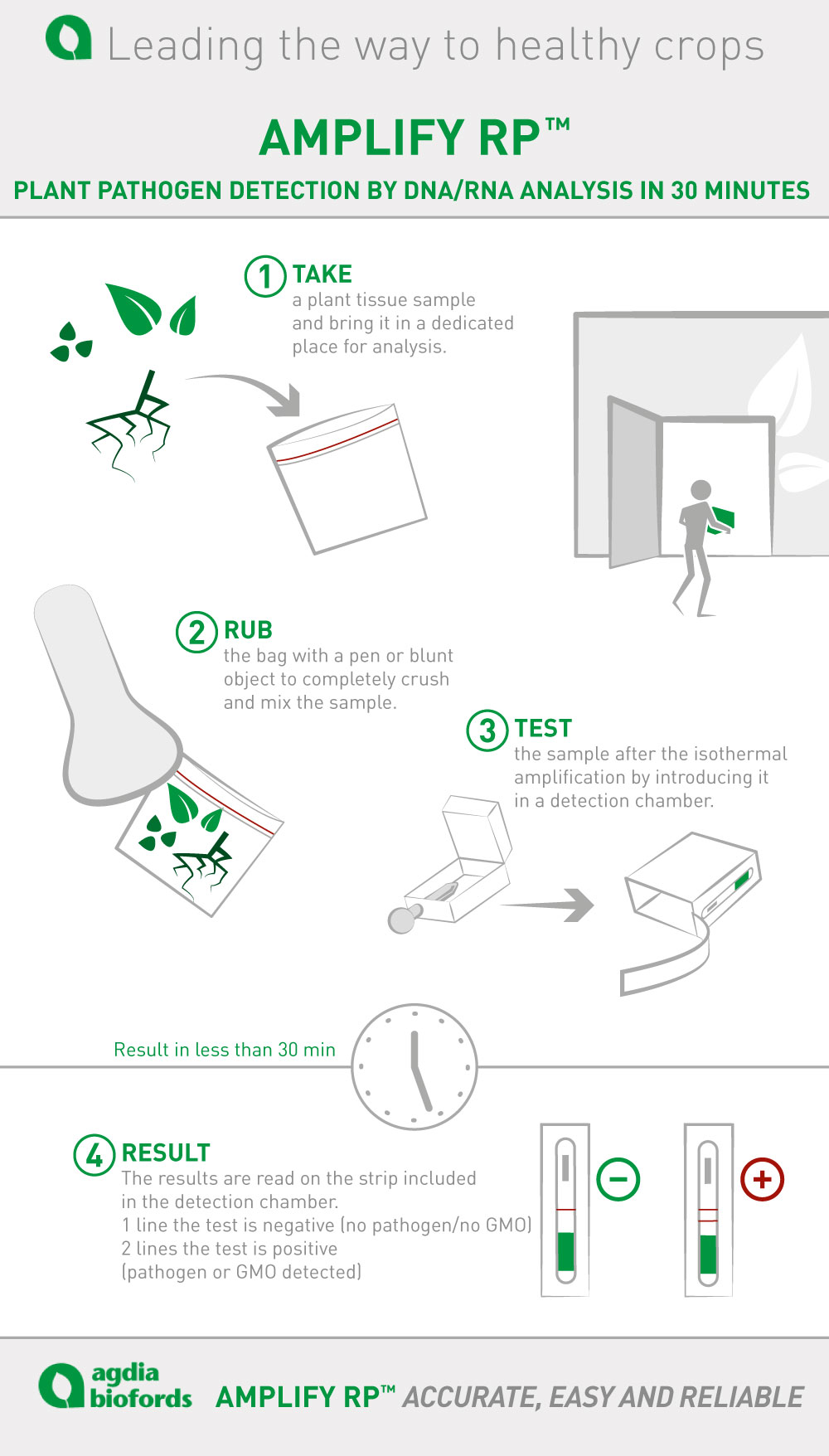 Leading the way to healthy crops

AMPLIFY RP™

PLANT PATHOGEN DETECTION BY DNA/RNA ANALYSIS IN 30 MINUTES

1 TAKE
a plant tissue sample and bring it in a dedicated place for analysis.

2 RUB
the bag with a pen or blunt object to completely crush and mix the sample.

3 TEST
the sample after the isothermal amplification by introducing it in a detection chamber.

Result in less than 30 min

4 RESULT
The results are read on the strip included in the detection chamber.
1 line the test is negative (no pathogen/no GMO)
2 lines the test is positive (pathogen or GMO detected)

agdia biofords AMPLIFY RP™ ACCURATE, EASY AND RELIABLE