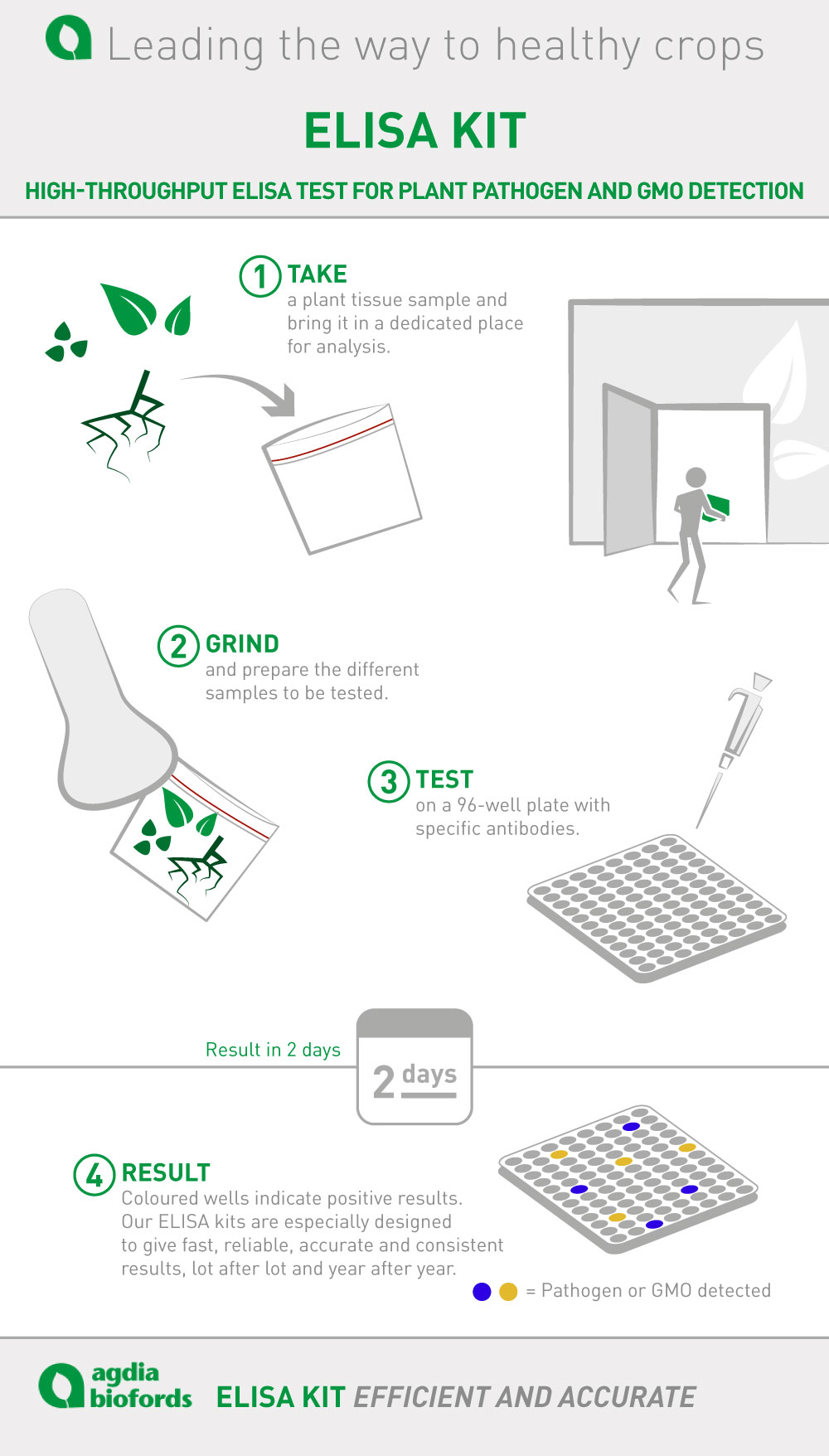 Leading the way to healthy crops

ELISA KIT

HIGH-THROUGHPUT ELISA TEST FOR PLANT PATHOGEN AND GMO DETECTION

1 TAKE
a plant tissue sample and bring it in a dedicated place for analysis.

2 GRIND
and prepare the different samples to be tested.

3 TEST
on a 96-well plate with specific antibodies.

Result in 2 days

2 days

4 RESULT
Coloured wells indicate positive results. Our ELISA kits are especially designed to give fast, reliable, accurate and consistent results, lot after lot and year after year.

= Pathogen or GMO detected

agdia biofords ELISA KIT EFFICIENT AND ACCURATE